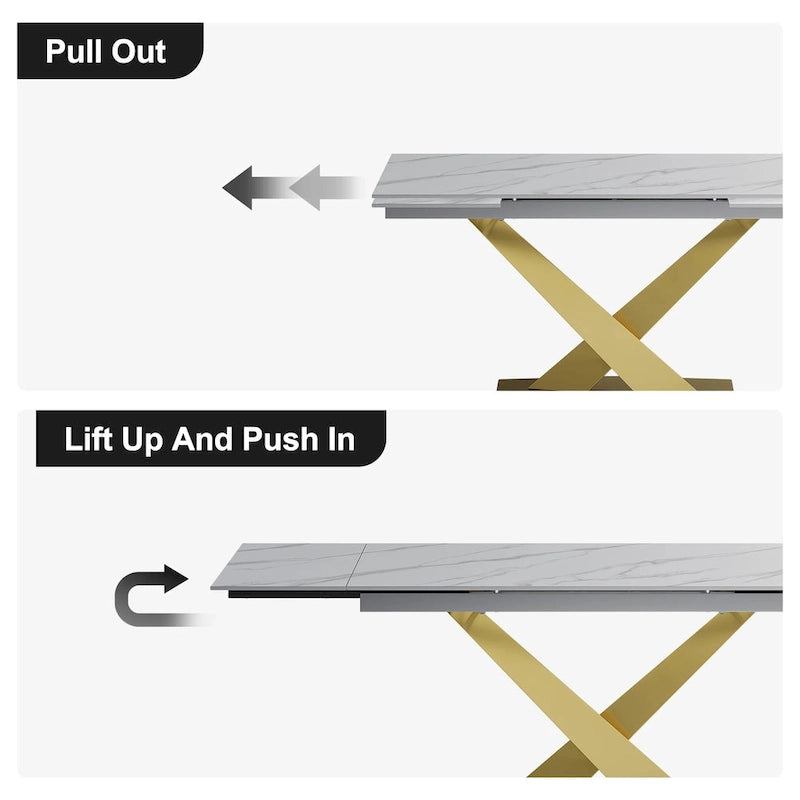 Pull Out

Lift Up And Push In